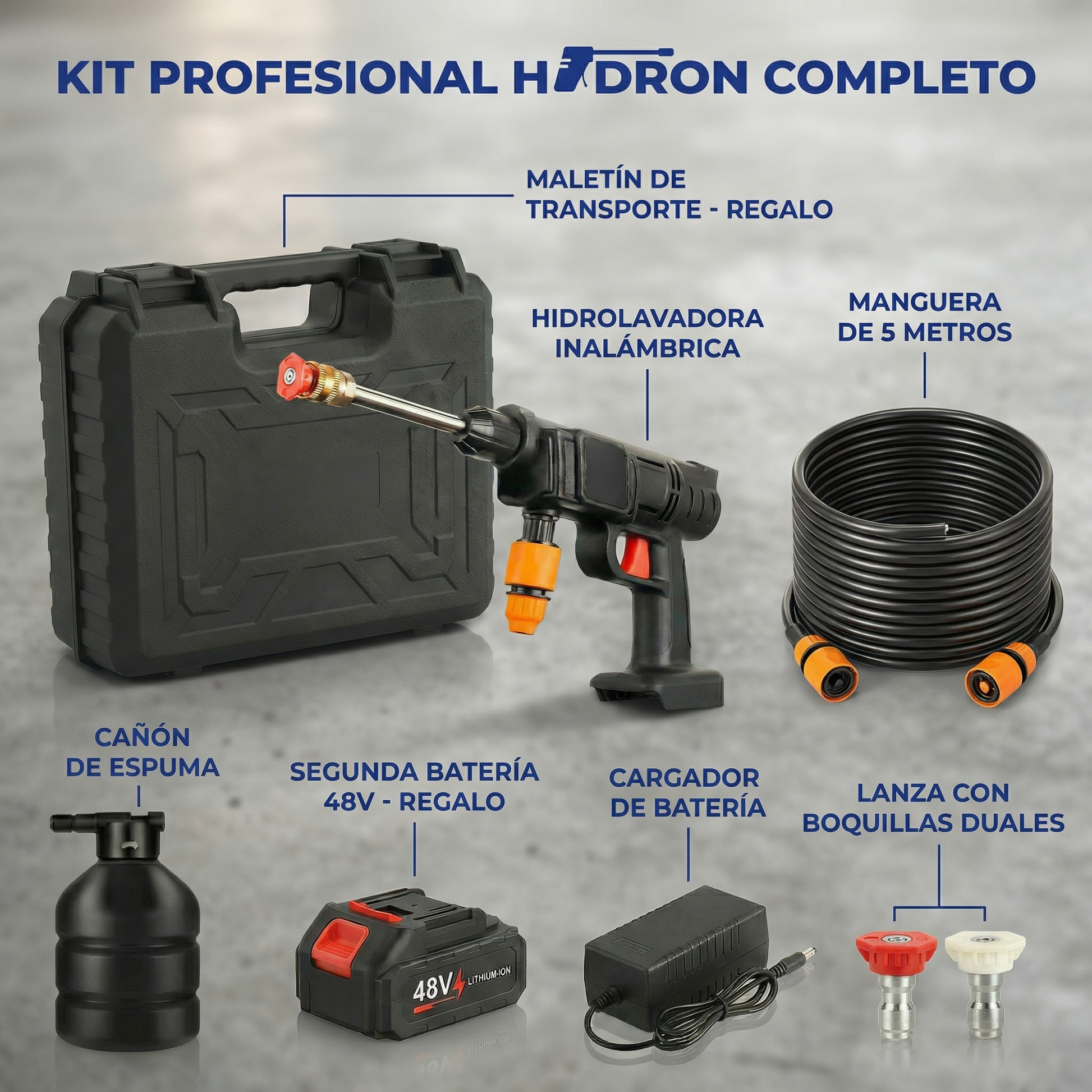 KIT PROFESIONAL HIDRON COMPLETO

MALETÍN DE TRANSPORTE - REGALO

HIDROLAVADORA INALÁMBRICA

MANGUERA DE 5 METROS

CAÑÓN DE ESPUMA

SEGUNDA BATERÍA 48V - REGALO

CARGADOR DE BATERÍA

LANZA CON BOQUILLAS DUALES

48V LITHIUM-ION